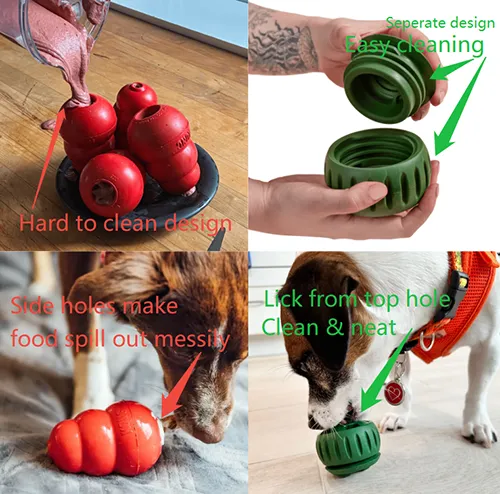 Hard to clean design

Seperate design
Easy cleaning

Side holes make
food spill out messily

Lick from top hole
Clean & neat